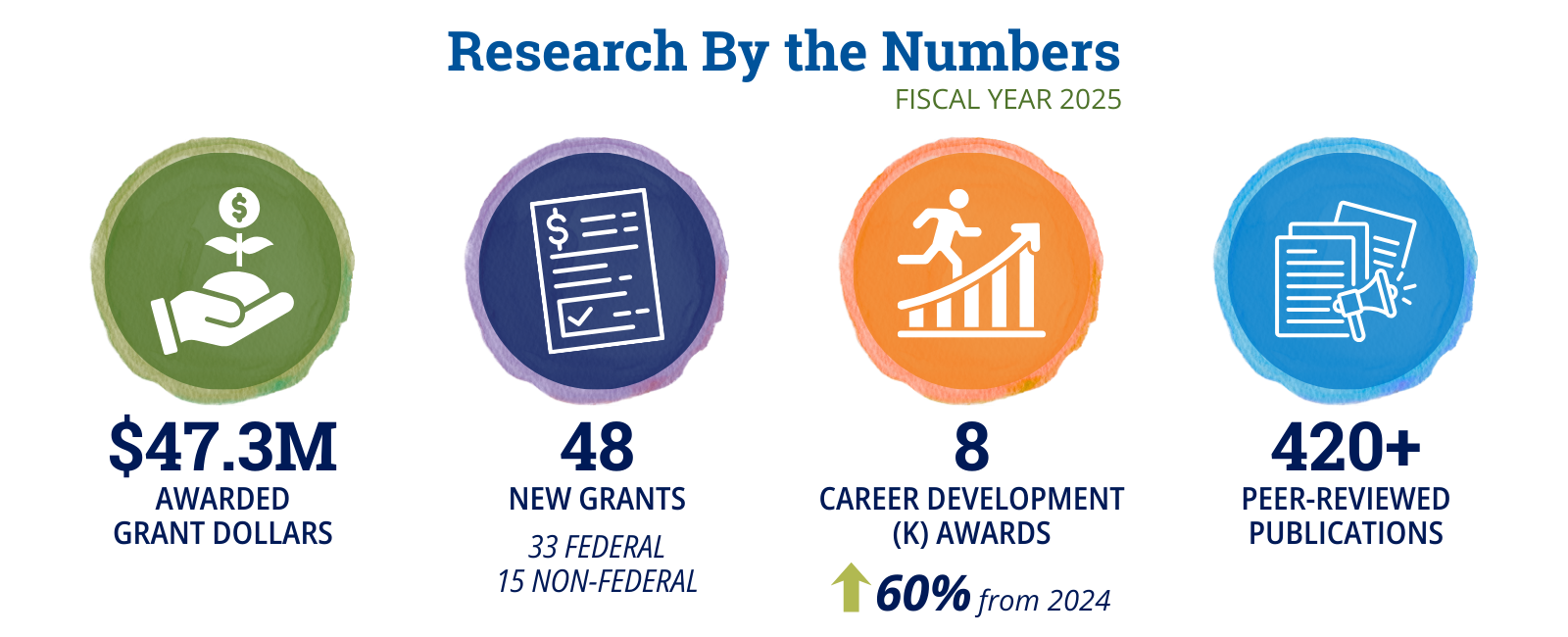 Research By the Numbers
FISCAL YEAR 2025

$47.3M
AWARDED GRANT DOLLARS

48
NEW GRANTS
33 FEDERAL
15 NON-FEDERAL

8
CAREER DEVELOPMENT (K) AWARDS
60% from 2024

420+
PEER-REVIEWED PUBLICATIONS